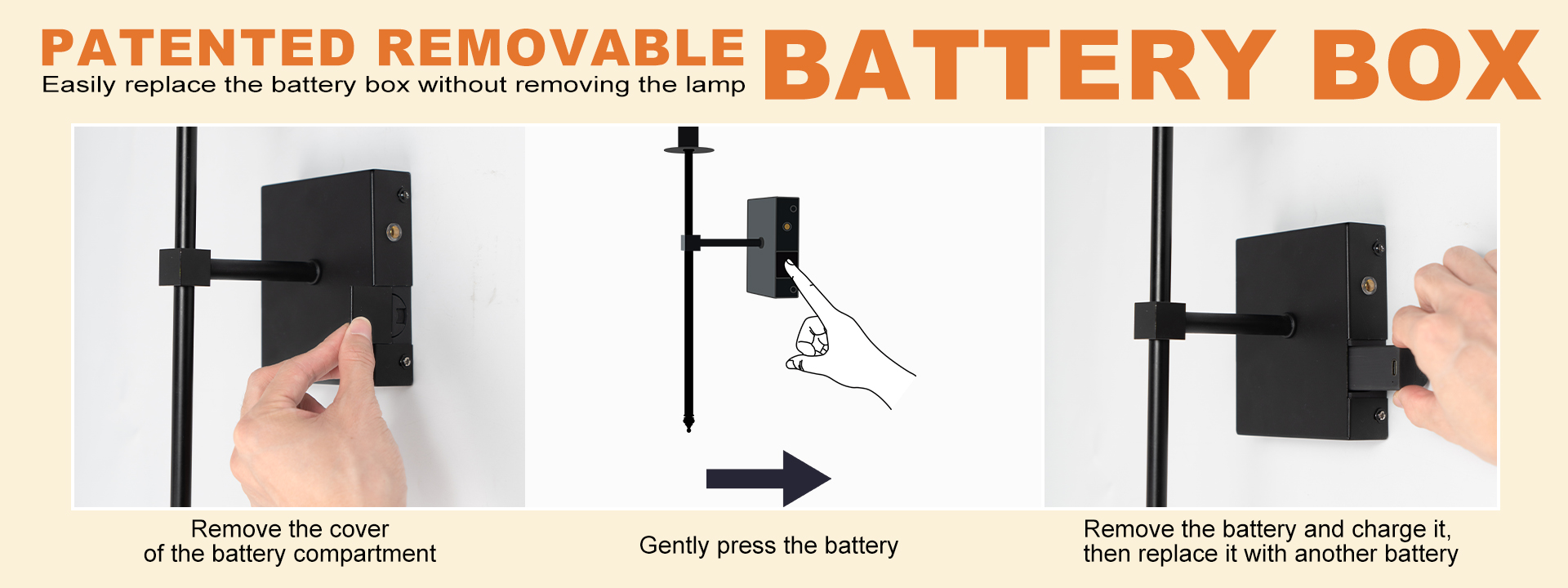 PATENTED REMOVABLE BATTERY BOX
Easily replace the battery box without removing the lamp

Remove the cover of the battery compartment

Gently press the battery

Remove the battery and charge it, then replace it with another battery